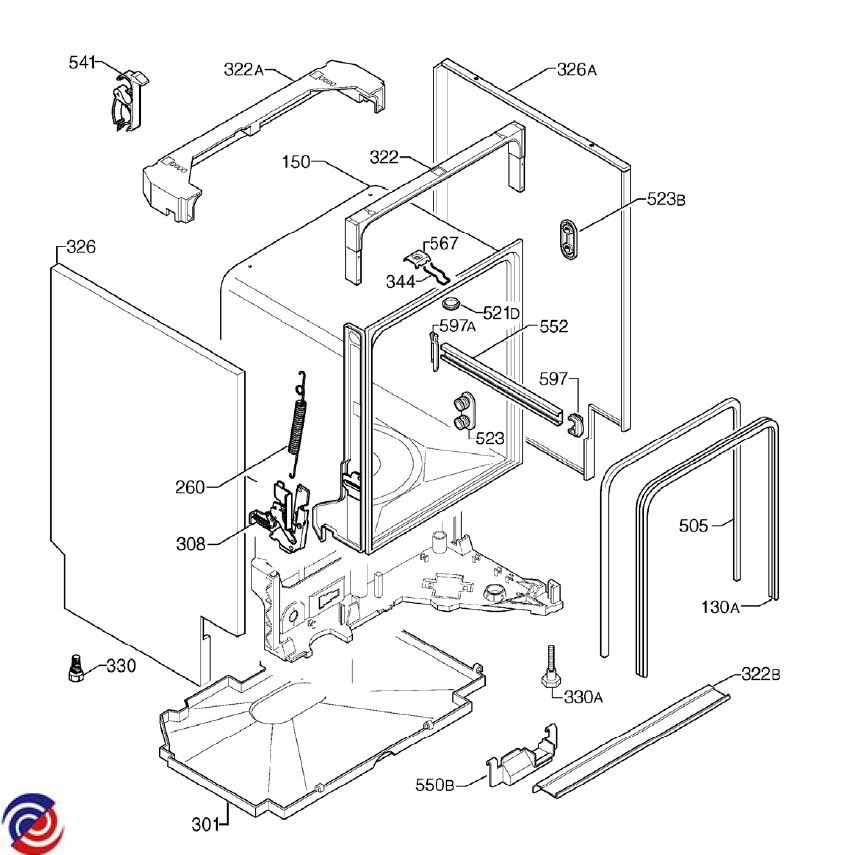 541
322A
326A
150
322
523B
326
567
344
521D
597A
552
597
523
260
308
505
130A
330
330A
322B
550B
301